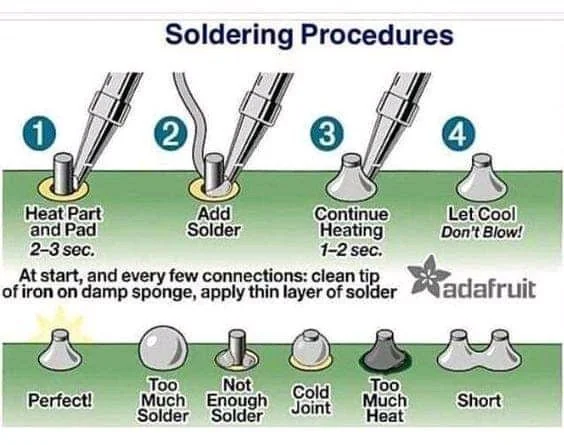 Soldering Procedures

1
Heat Part and Pad
2–3 sec.

2
Add Solder

3
Continue Heating
1–2 sec.

4
Let Cool
Don't Blow!

At start, and every few connections: clean tip of iron on damp sponge, apply thin layer of solder

adafruit

Perfect!

Too Much Solder

Not Enough Solder

Cold Joint

Too Much Heat

Short