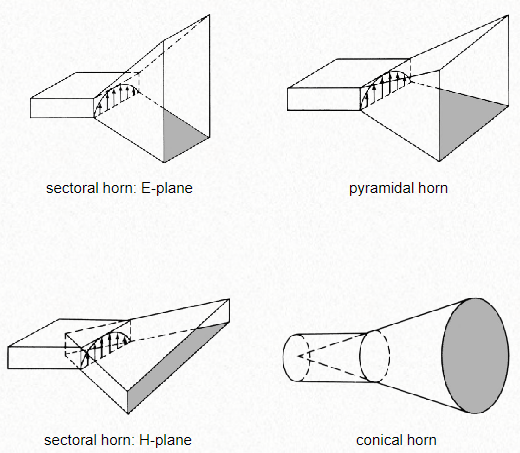 sectoral horn: E-plane

pyramidal horn

sectoral horn: H-plane

conical horn