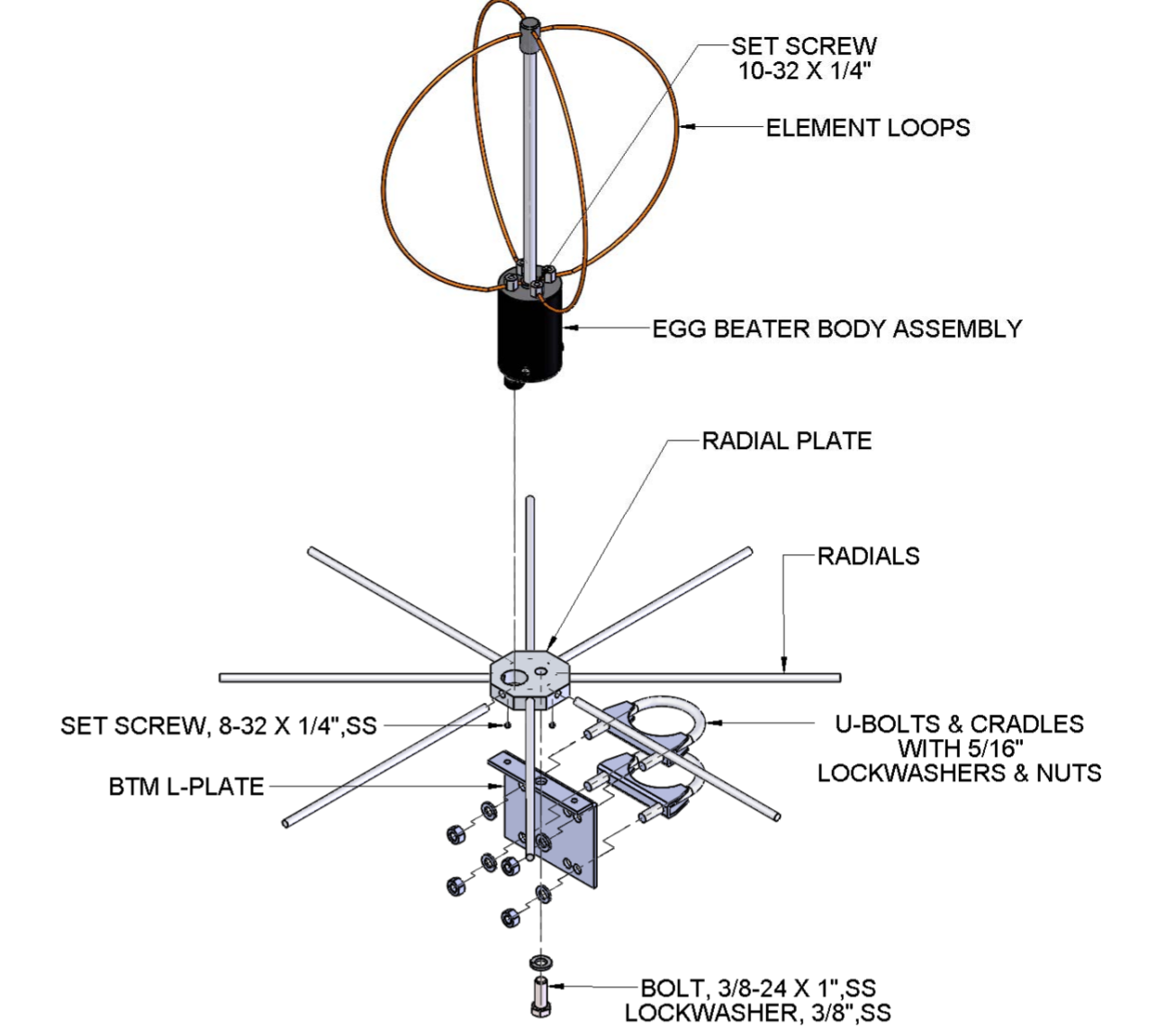 SET SCREW
10-32 X 1/4"

ELEMENT LOOPS

EGG BEATER BODY ASSEMBLY

RADIAL PLATE

RADIALS

SET SCREW, 8-32 X 1/4",SS

U-BOLTS & CRADLES
WITH 5/16"
LOCKWASHERS & NUTS

BTM L-PLATE

BOLT, 3/8-24 X 1",SS
LOCKWASHER, 3/8",SS